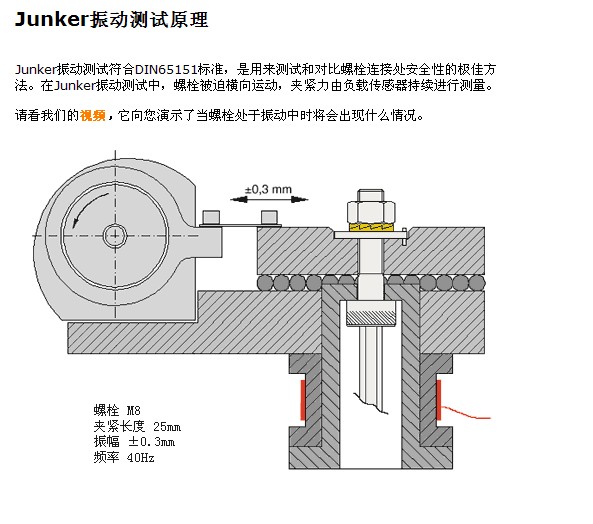 Junker振动测试原理

Junker振动测试符合DIN65151标准，是用来测试和对比螺栓连接处安全性的极佳方法。在Junker振动测试中，螺栓被迫横向运动，夹紧力由负载传感器持续进行测量。

请看我们的视频，它向您演示了当螺栓处于振动中时将会出现什么情况。

±0,3 mm

螺栓 M8
夹紧长度 25mm
振幅 ±0.3mm
频率 40Hz